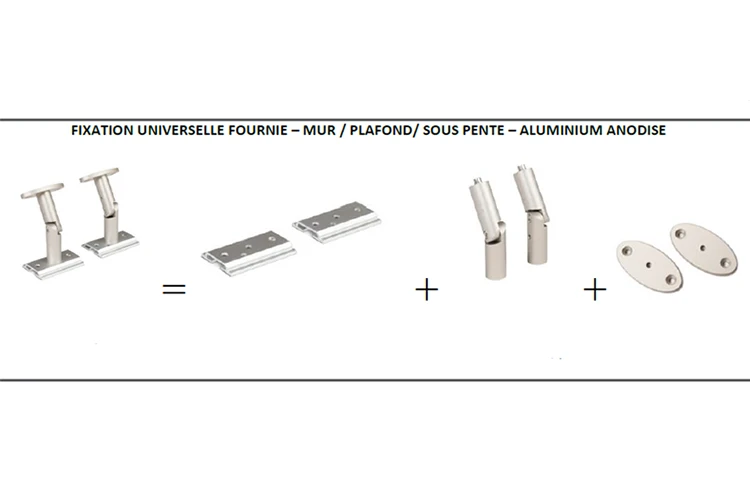 FIXATION UNIVERSELLE FOURNIE – MUR / PLAFOND/ SOUS PENTE – ALUMINIUM ANODISE

=

+

+