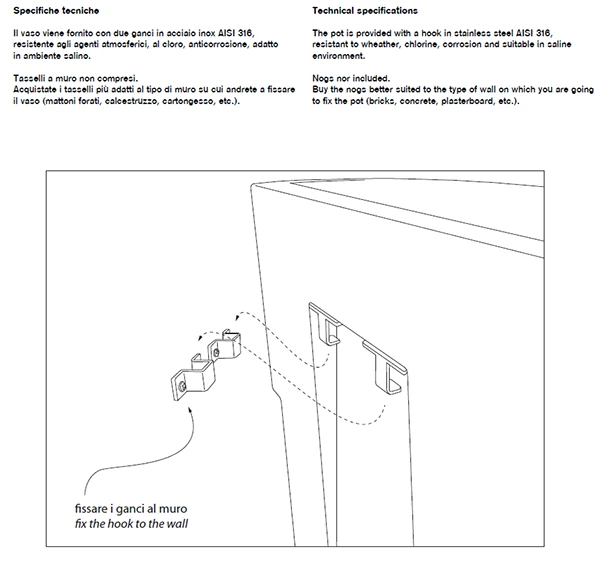 Specifiche tecniche

Il vaso viene fornito con due ganci in acciaio inox AISI 316, resistente agli agenti atmosferici, al cloro, anticorrosione, adatto in ambiente salino.

Tasselli a muro non compresi.
Acquistate i tasselli più adatti al tipo di muro su cui andrete a fissare il vaso (mattoni forati, calcestruzzo, cartongesso, etc.).

Technical specifications

The pot is provided with a hook in stainless steel AISI 316, resistant to wheather, chlorine, corrosion and suitable in saline environment.

Nogs nor included.
Buy the nogs better suited to the type of wall on which you are going to fix the pot (bricks, concrete, plasterboard, etc.).

fissare i ganci al muro
fix the hook to the wall