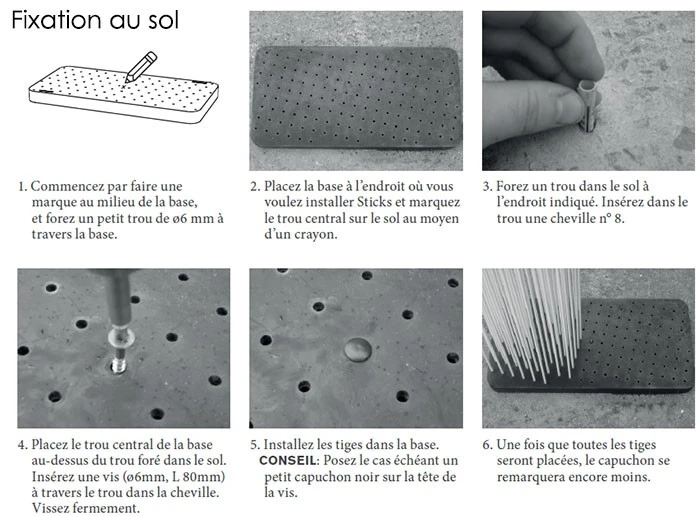 Fixation au sol

1. Commencez par faire une marque au milieu de la base, et forez un petit trou de ø6 mm à travers la base.

2. Placez la base à l'endroit où vous voulez installer Sticks et marquez le trou central sur le sol au moyen d'un crayon.

3. Forez un trou dans le sol à l'endroit indiqué. Insérez dans le trou une cheville n° 8.

4. Placez le trou central de la base au-dessus du trou foré dans le sol. Insérez une vis (ø6mm, L 80mm) à travers le trou dans la cheville. Vissez fermement.

5. Installez les tiges dans la base. CONSEIL: Posez le cas échéant un petit capuchon noir sur la tête de la vis.

6. Une fois que toutes les tiges seront placées, le capuchon se remarquera encore moins.