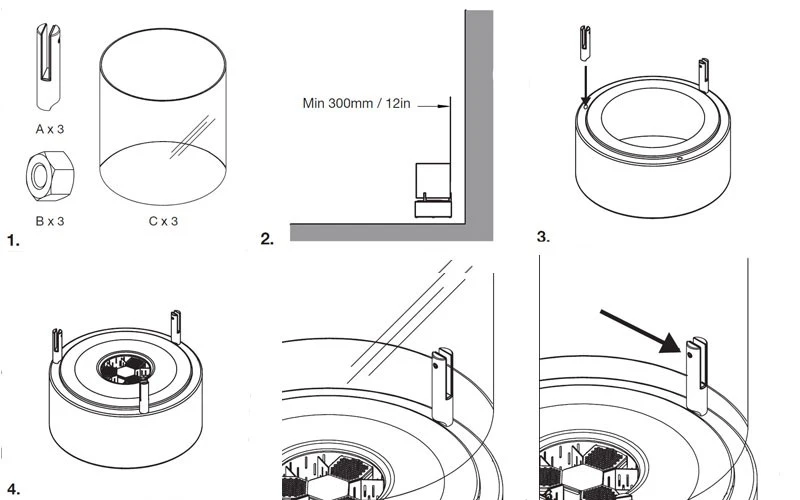 A x 3

B x 3

C x 3

1.

Min 300mm / 12in

2.

3.

4.