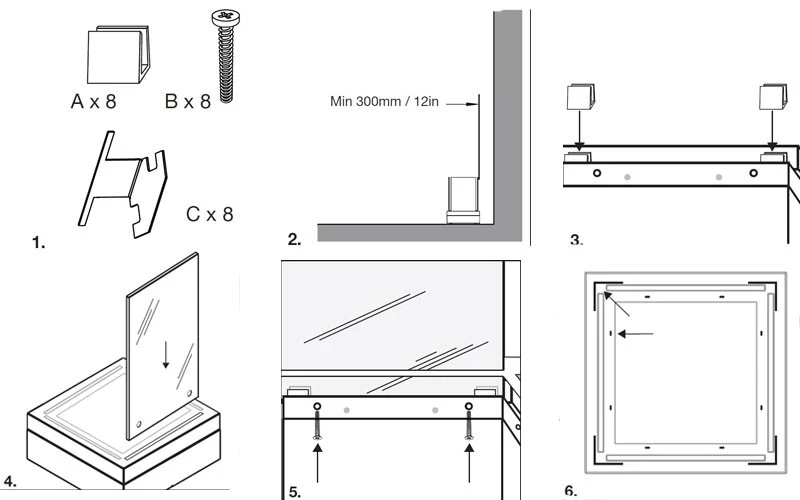 A x 8
B x 8
C x 8
1.
Min 300mm / 12in
2.
3.
4.
5.
6.