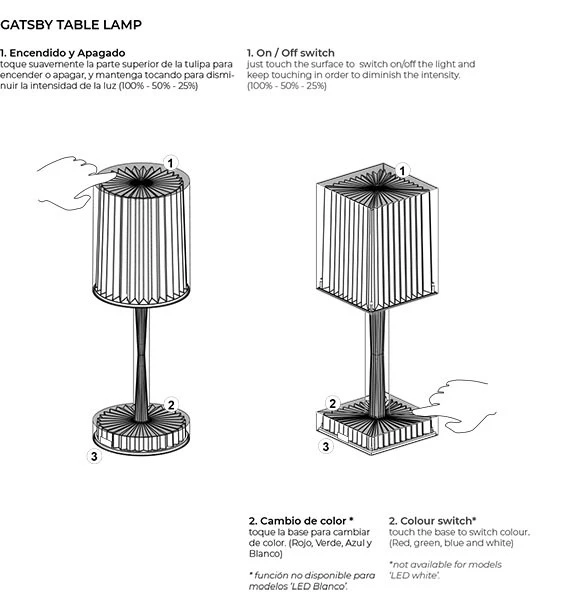 GATSBY TABLE LAMP

1. Encendido y Apagado
toque suavemente la parte superior de la tulipa para encender o apagar, y mantenga tocando para disminuir la intensidad de la luz (100% - 50% - 25%)

1. On / Off switch
just touch the surface to switch on/off the light and keep touching in order to diminish the intensity. (100% - 50% - 25%)

1
2
3

1
2
3

2. Cambio de color *
toque la base para cambiar de color. (Rojo, Verde, Azul y Blanco)

* función no disponible para modelos 'LED Blanco'.

2. Colour switch*
touch the base to switch colour. (Red, green, blue and white)

*not available for models 'LED white'.